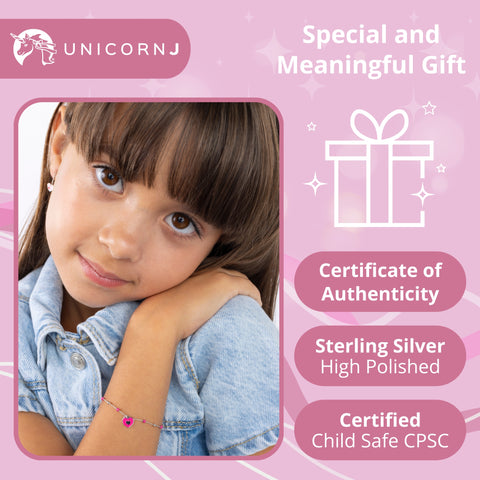 UNICORNJ

Special and Meaningful Gift

Certificate of Authenticity

Sterling Silver
High Polished

Certified
Child Safe CPSC