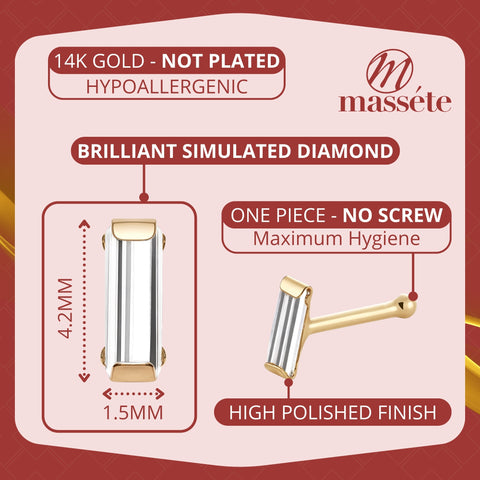 14K GOLD - NOT PLATED
HYPOALLERGENIC

m
masséte

BRILLIANT SIMULATED DIAMOND

4.2MM

1.5MM

ONE PIECE - NO SCREW
Maximum Hygiene

HIGH POLISHED FINISH