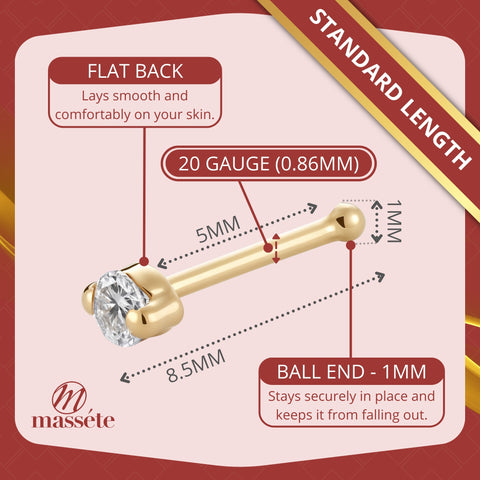 STANDARD LENGTH

FLAT BACK
Lays smooth and comfortably on your skin.

20 GAUGE (0.86MM)

5MM

1MM

8.5MM

BALL END - 1MM
Stays securely in place and keeps it from falling out.

m
masséte