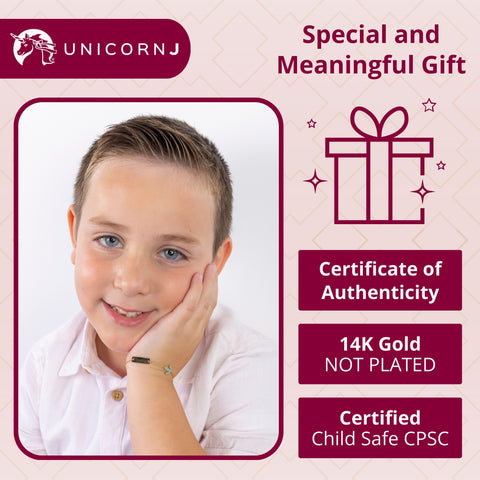 UNICORNJ

Special and Meaningful Gift

Certificate of Authenticity

14K Gold
NOT PLATED

Certified
Child Safe CPSC