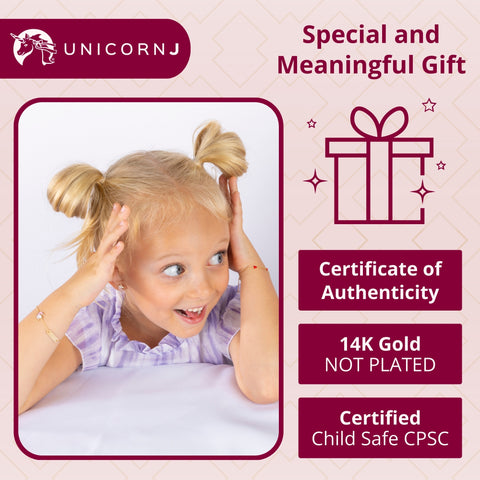 UNICORNJ

Special and Meaningful Gift

Certificate of Authenticity

14K Gold
NOT PLATED

Certified
Child Safe CPSC