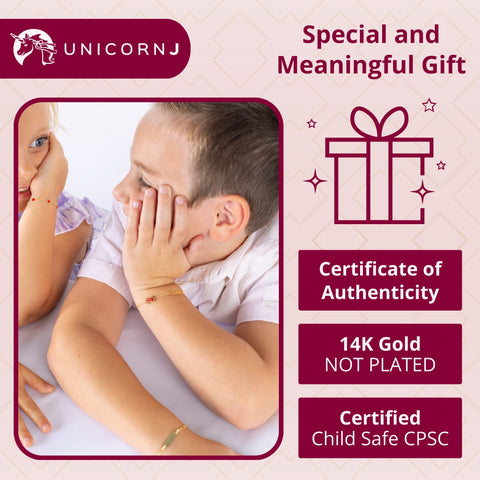 UNICORNJ

Special and Meaningful Gift

Certificate of Authenticity

14K Gold
NOT PLATED

Certified
Child Safe CPSC