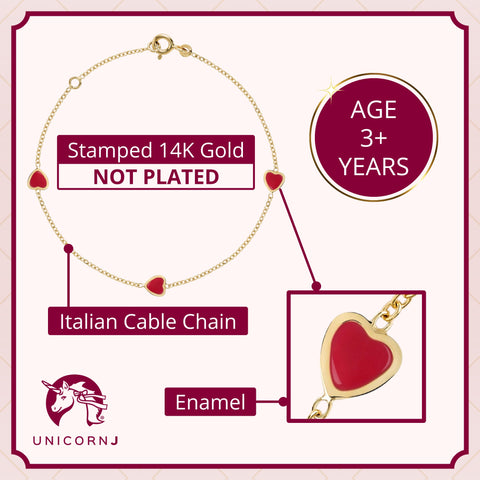 Stamped 14K Gold
NOT PLATED

AGE
3+
YEARS

Italian Cable Chain

Enamel

UNICORNJ