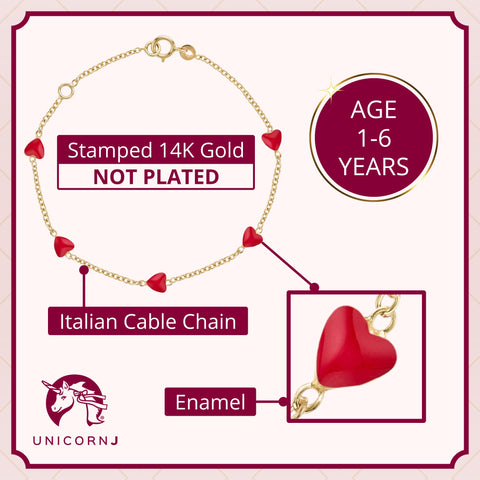 Stamped 14K Gold
NOT PLATED

AGE
1-6
YEARS

Italian Cable Chain

Enamel

UNICORNJ