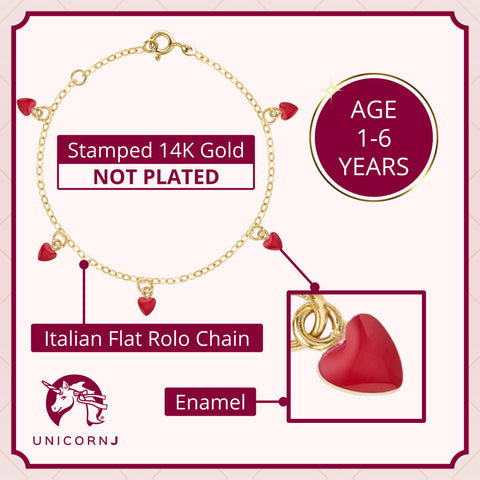 Stamped 14K Gold
NOT PLATED

AGE
1-6
YEARS

Italian Flat Rolo Chain

Enamel

UNICORNJ