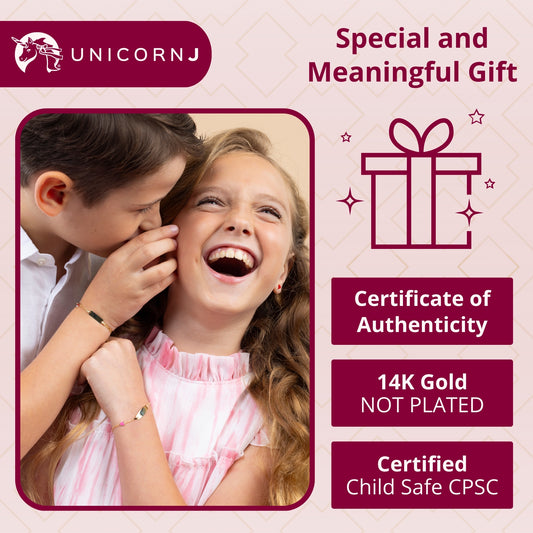 UNICORNJ

Special and Meaningful Gift

Certificate of Authenticity

14K Gold
NOT PLATED

Certified
Child Safe CPSC