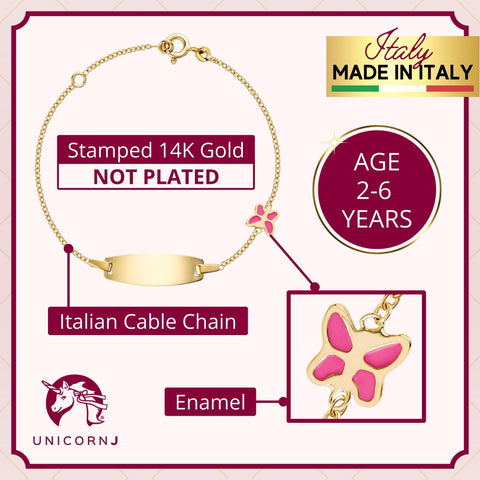 Italy
MADE IN ITALY

Stamped 14K Gold
NOT PLATED

AGE
2-6
YEARS

Italian Cable Chain

Enamel

UNICORNJ