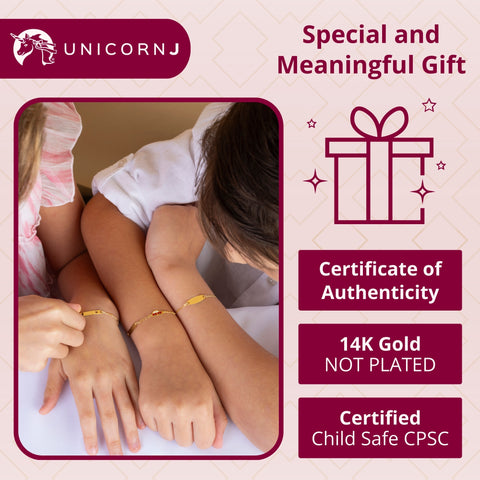 UNICORNJ

Special and Meaningful Gift

Certificate of Authenticity

14K Gold
NOT PLATED

Certified
Child Safe CPSC