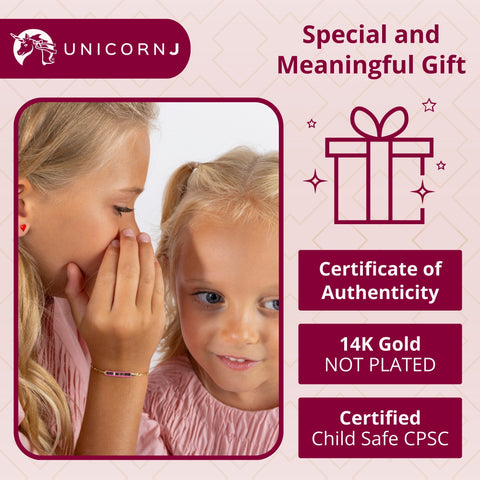 UNICORNJ

Special and Meaningful Gift

Certificate of Authenticity

14K Gold
NOT PLATED

Certified
Child Safe CPSC