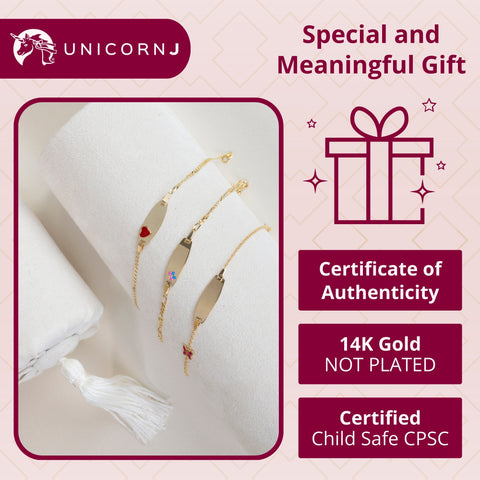 UNICORNJ

Special and Meaningful Gift

Certificate of Authenticity

14K Gold
NOT PLATED

Certified
Child Safe CPSC