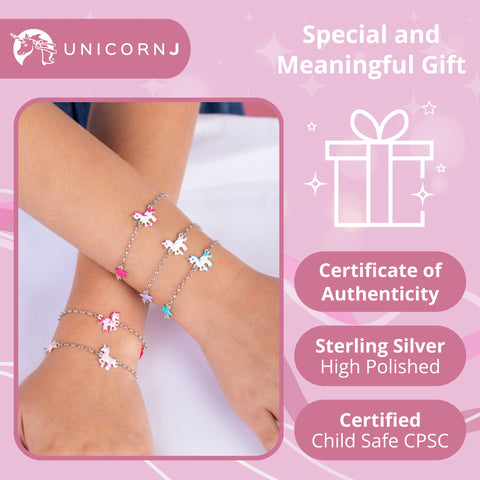 UNICORNJ

Special and Meaningful Gift

Certificate of Authenticity

Sterling Silver
High Polished

Certified
Child Safe CPSC