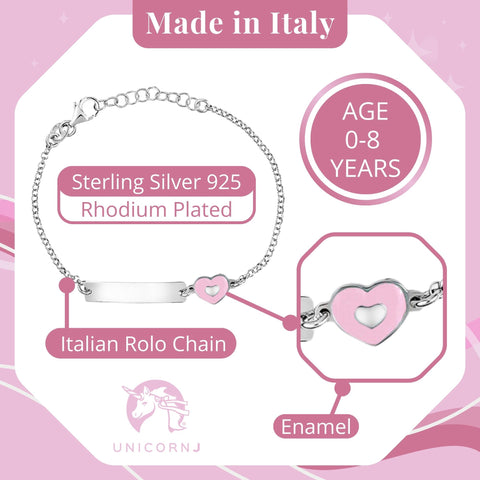 Made in Italy

AGE
0-8
YEARS

Sterling Silver 925
Rhodium Plated

Italian Rolo Chain

Enamel

UNICORNJ