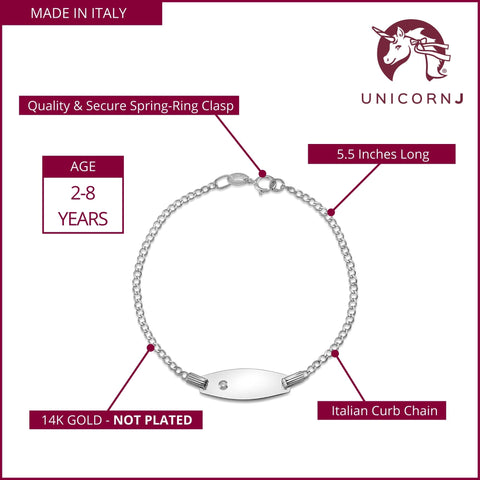 MADE IN ITALY

UNICORNJ

Quality & Secure Spring-Ring Clasp

5.5 Inches Long

AGE
2-8
YEARS

14K GOLD - NOT PLATED

Italian Curb Chain