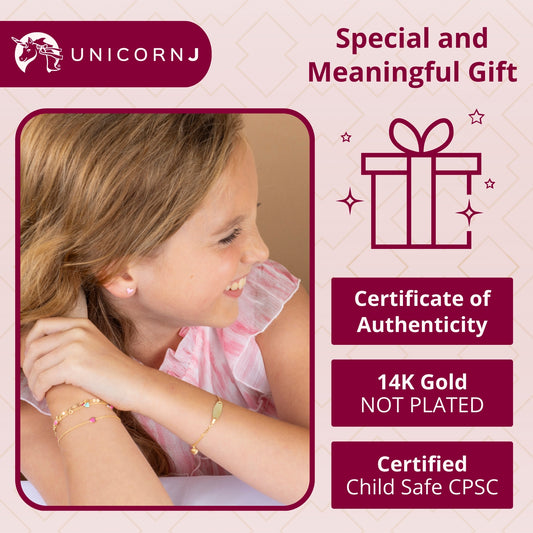 UNICORNJ

Special and Meaningful Gift

Certificate of Authenticity

14K Gold
NOT PLATED

Certified
Child Safe CPSC