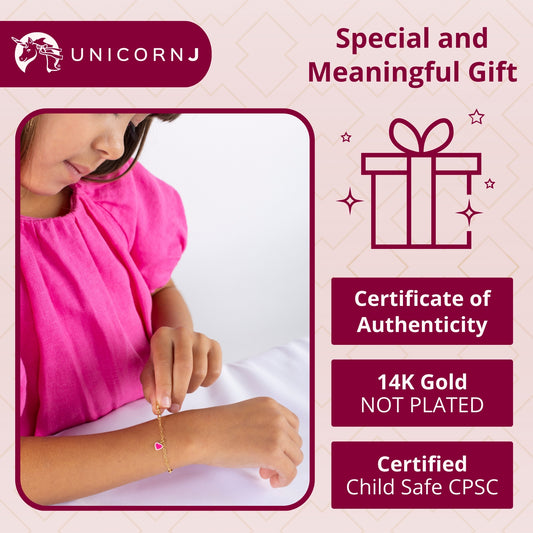 UNICORNJ

Special and Meaningful Gift

Certificate of Authenticity

14K Gold
NOT PLATED

Certified
Child Safe CPSC