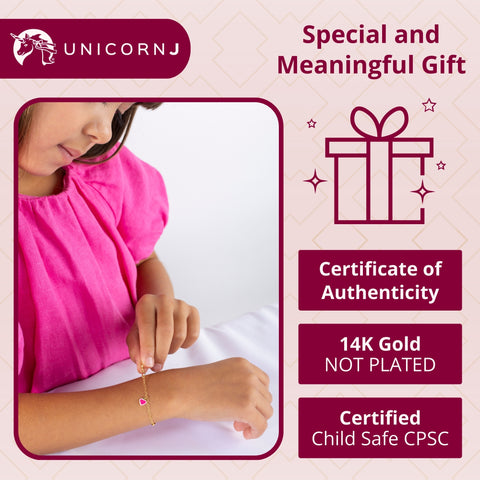 UNICORNJ

Special and Meaningful Gift

Certificate of Authenticity

14K Gold
NOT PLATED

Certified
Child Safe CPSC