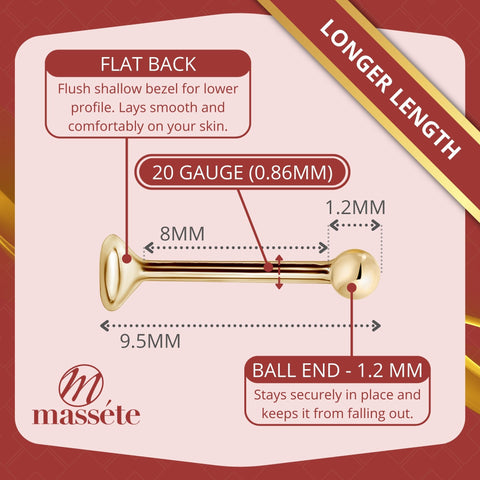 LONGER LENGTH

FLAT BACK
Flush shallow bezel for lower profile. Lays smooth and comfortably on your skin.

20 GAUGE (0.86MM)

1.2MM

8MM

9.5MM

BALL END - 1.2 MM
Stays securely in place and keeps it from falling out.

M
masséte