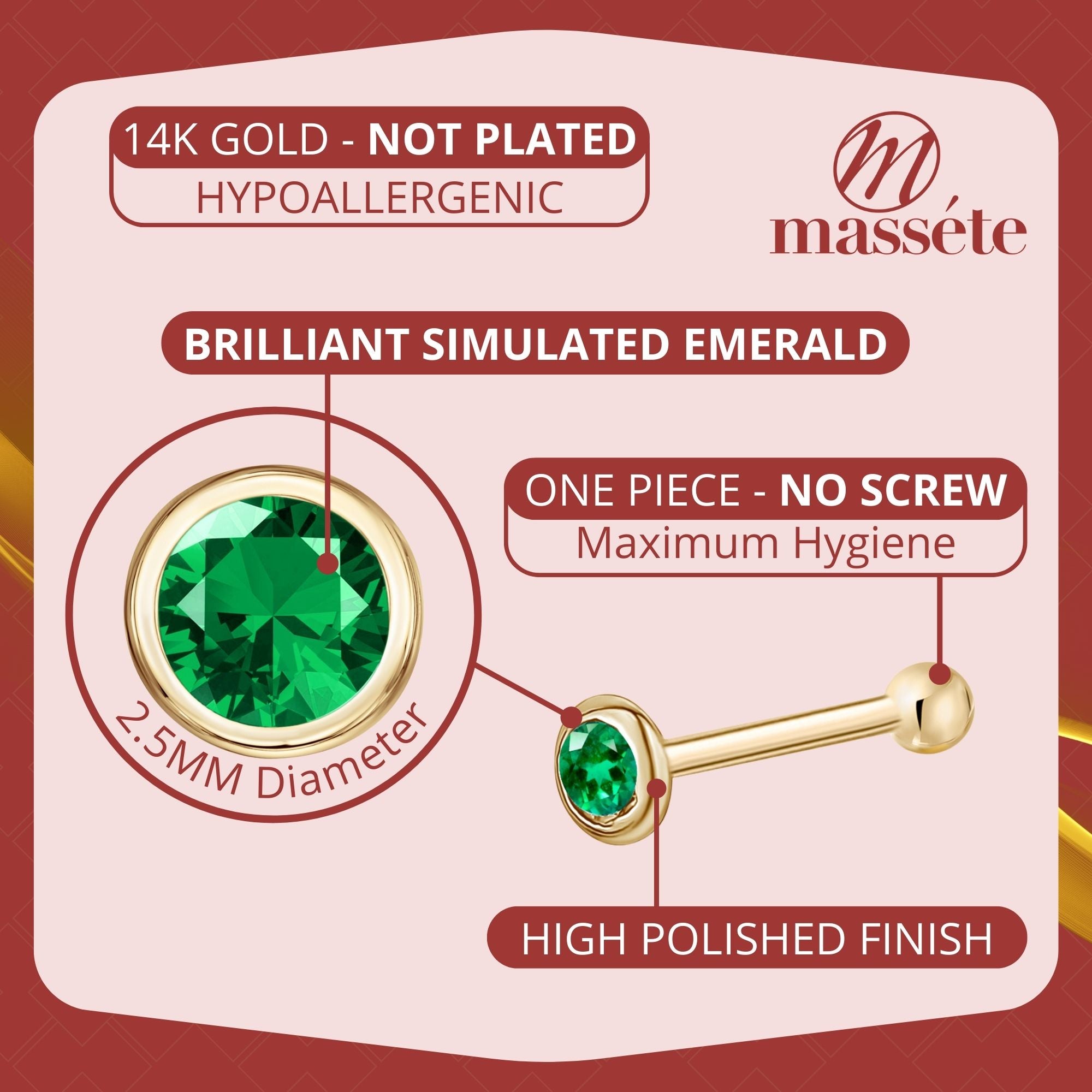 14K GOLD - NOT PLATED
HYPOALLERGENIC

M
masséte

BRILLIANT SIMULATED EMERALD

2.5MM Diameter

ONE PIECE - NO SCREW
Maximum Hygiene

HIGH POLISHED FINISH