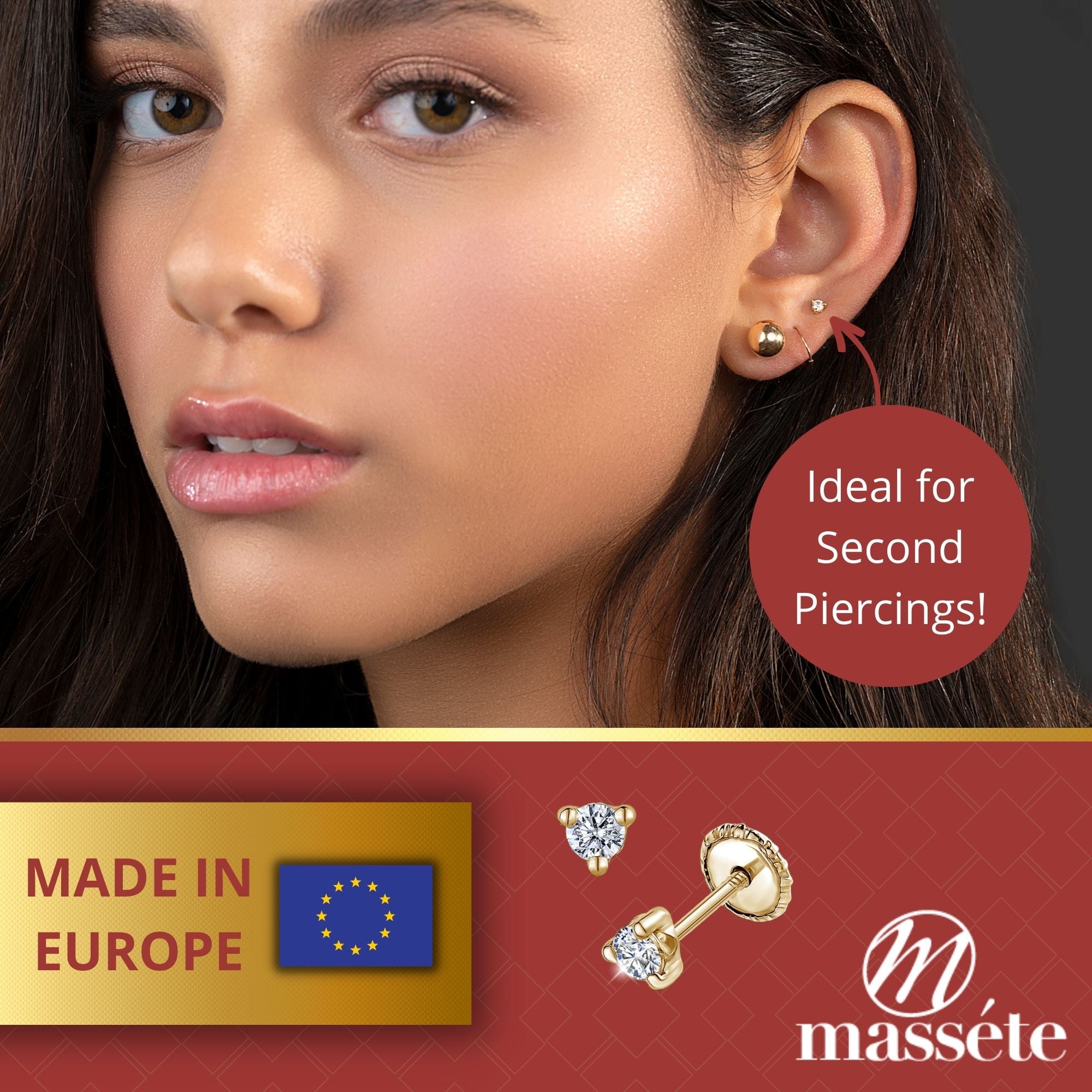 Ideal for Second Piercings!

MADE IN EUROPE

M
masséte