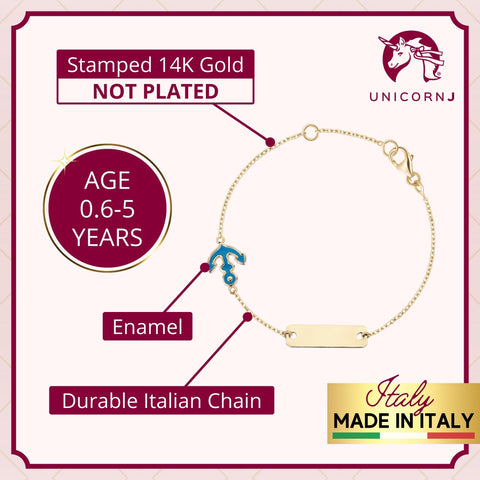 Stamped 14K Gold
NOT PLATED

UNICORNJ

AGE
0.6-5
YEARS

Enamel

Durable Italian Chain

Italy
MADE IN ITALY