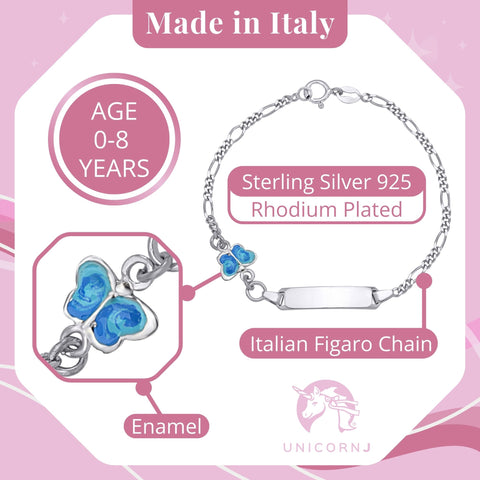 Made in Italy

AGE
0-8
YEARS

Sterling Silver 925
Rhodium Plated

Italian Figaro Chain

Enamel

UNICORNJ