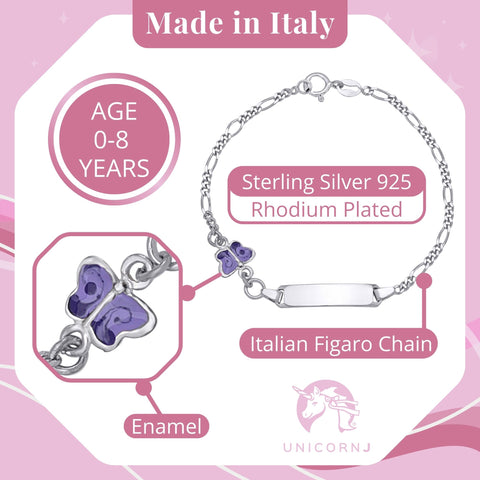 Made in Italy

AGE
0-8
YEARS

Sterling Silver 925
Rhodium Plated

Italian Figaro Chain

Enamel

UNICORNJ