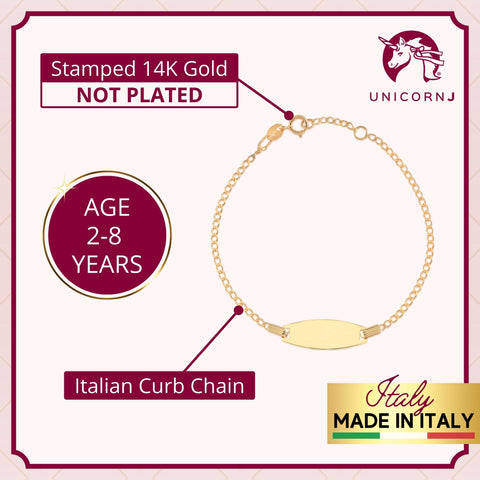 Stamped 14K Gold
NOT PLATED

UNICORNJ

AGE
2-8
YEARS

Italian Curb Chain

Italy
MADE IN ITALY