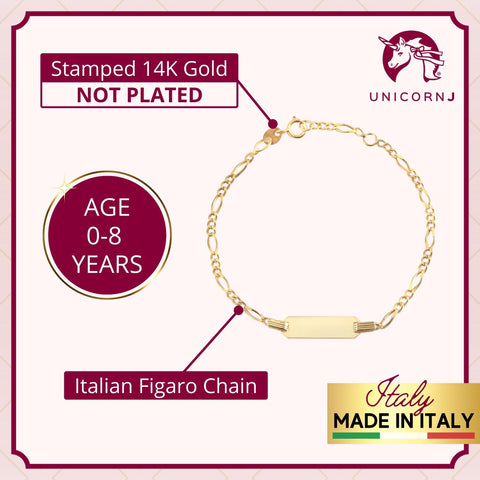 Stamped 14K Gold
NOT PLATED

UNICORNJ

AGE
0-8
YEARS

Italian Figaro Chain

Italy
MADE IN ITALY