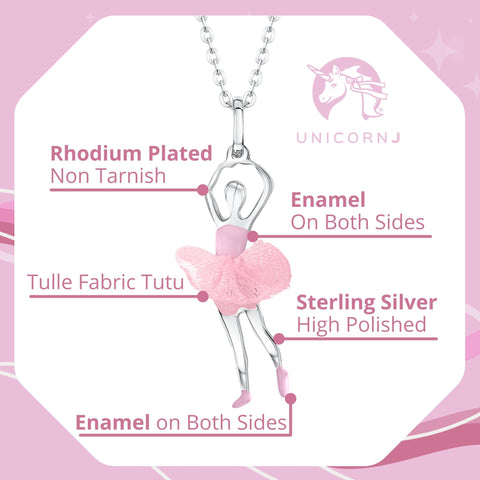 UNICORNJ

Rhodium Plated
Non Tarnish

Enamel
On Both Sides

Tulle Fabric Tutu

Sterling Silver
High Polished

Enamel on Both Sides